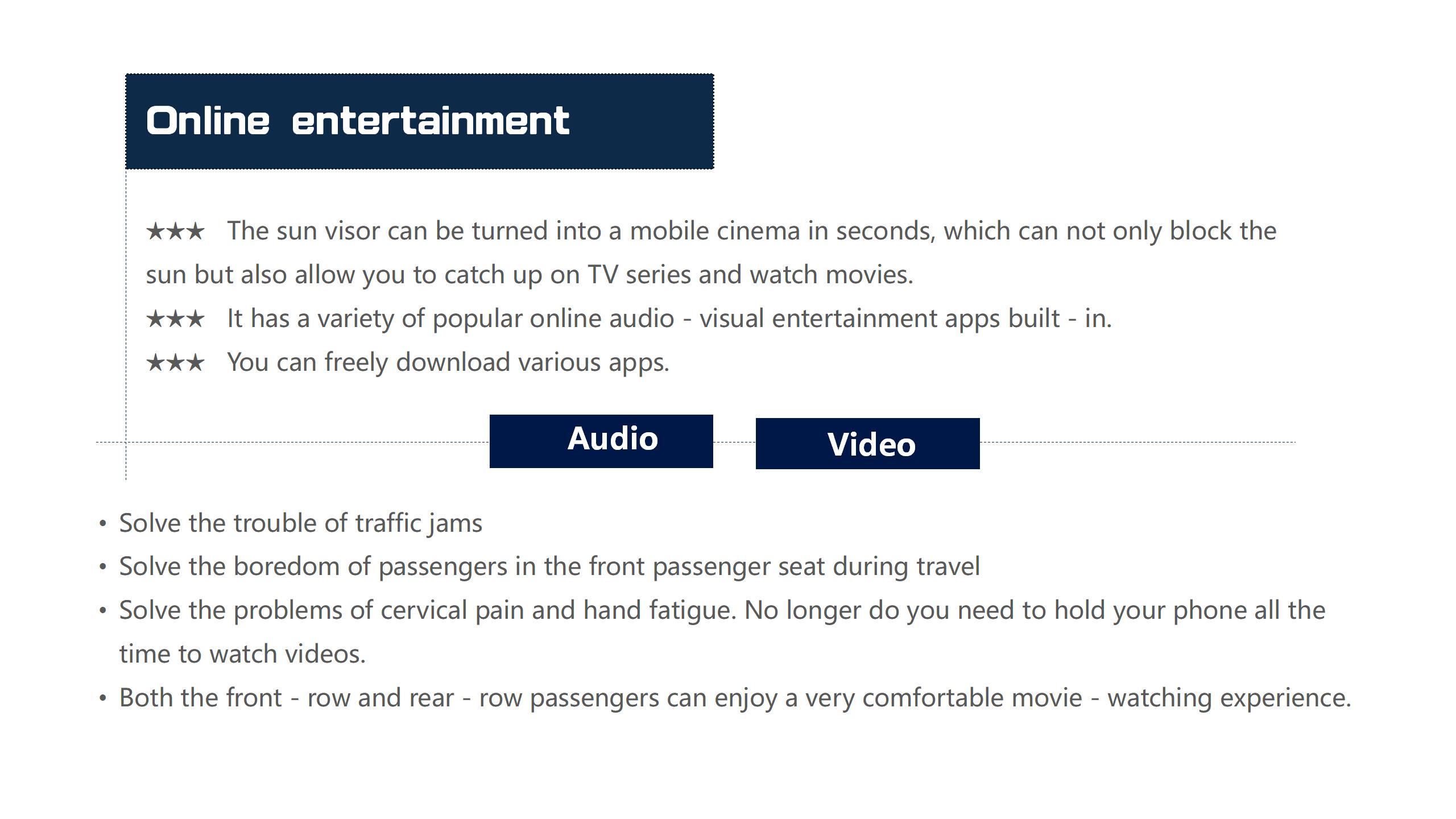 Online entertainment

★★★ The sun visor can be turned into a mobile cinema in seconds, which can not only block the sun but also allow you to catch up on TV series and watch movies.

★★★ It has a variety of popular online audio - visual entertainment apps built - in.

★★★ You can freely download various apps.

Audio

Video

• Solve the trouble of traffic jams
• Solve the boredom of passengers in the front passenger seat during travel
• Solve the problems of cervical pain and hand fatigue. No longer do you need to hold your phone all the time to watch videos.
• Both the front - row and rear - row passengers can enjoy a very comfortable movie - watching experience.