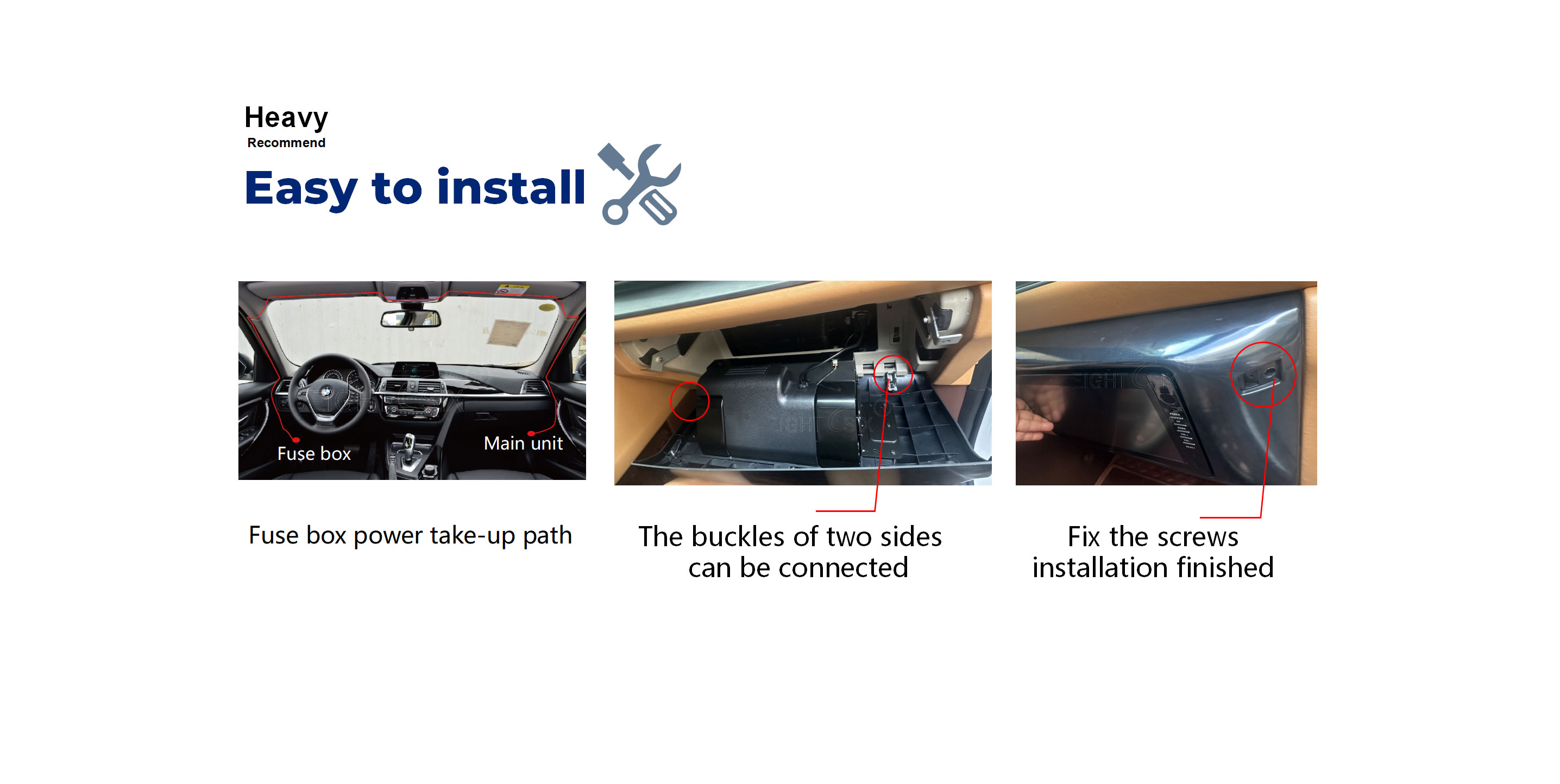 Heavy
Recommend

Easy to install

Fuse box
Main unit

Fuse box power take-up path

The buckles of two sides can be connected

Fix the screws installation finished