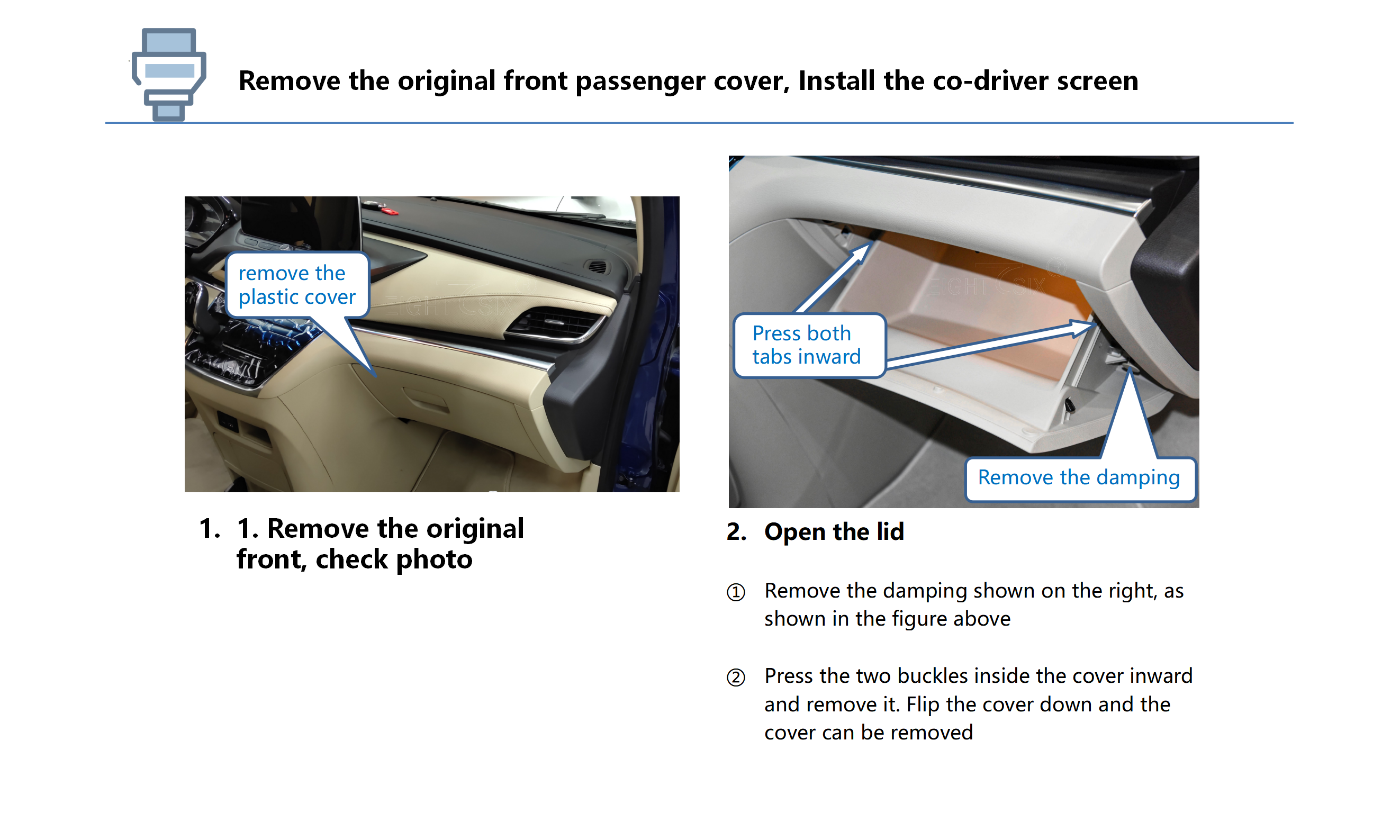 Remove the original front passenger cover, Install the co-driver screen

remove the plastic cover

EIGHT CSIX

1. 1. Remove the original front, check photo

Press both tabs inward

EIGHT CSIX

Remove the damping

2. Open the lid

① Remove the damping shown on the right, as shown in the figure above

② Press the two buckles inside the cover inward and remove it. Flip the cover down and the cover can be removed