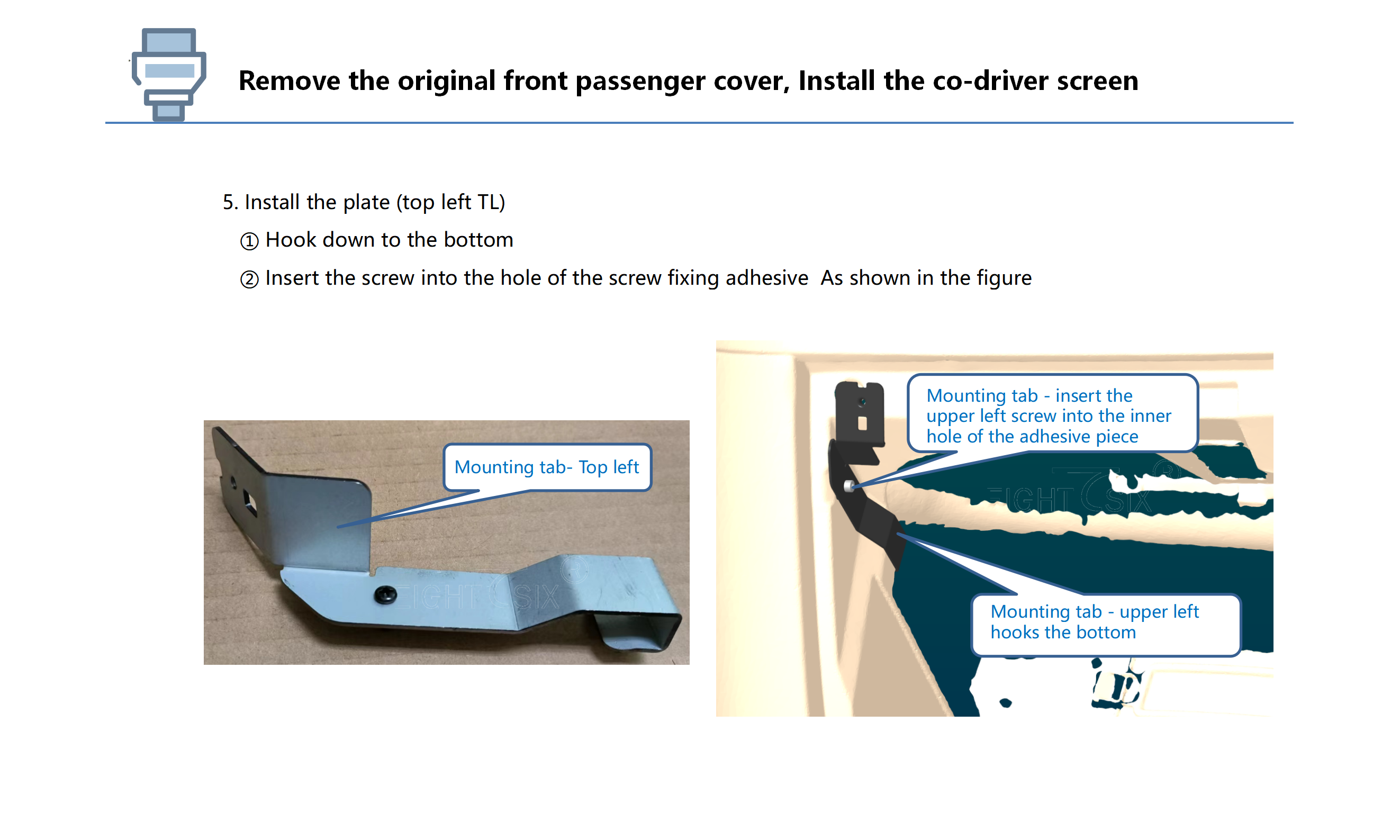 Remove the original front passenger cover, Install the co-driver screen

5. Install the plate (top left TL)

① Hook down to the bottom

② Insert the screw into the hole of the screw fixing adhesive As shown in the figure

Mounting tab- Top left

EIGHT SIX

Mounting tab - insert the upper left screw into the inner hole of the adhesive piece

EIGHT SIX

Mounting tab - upper left hooks the bottom