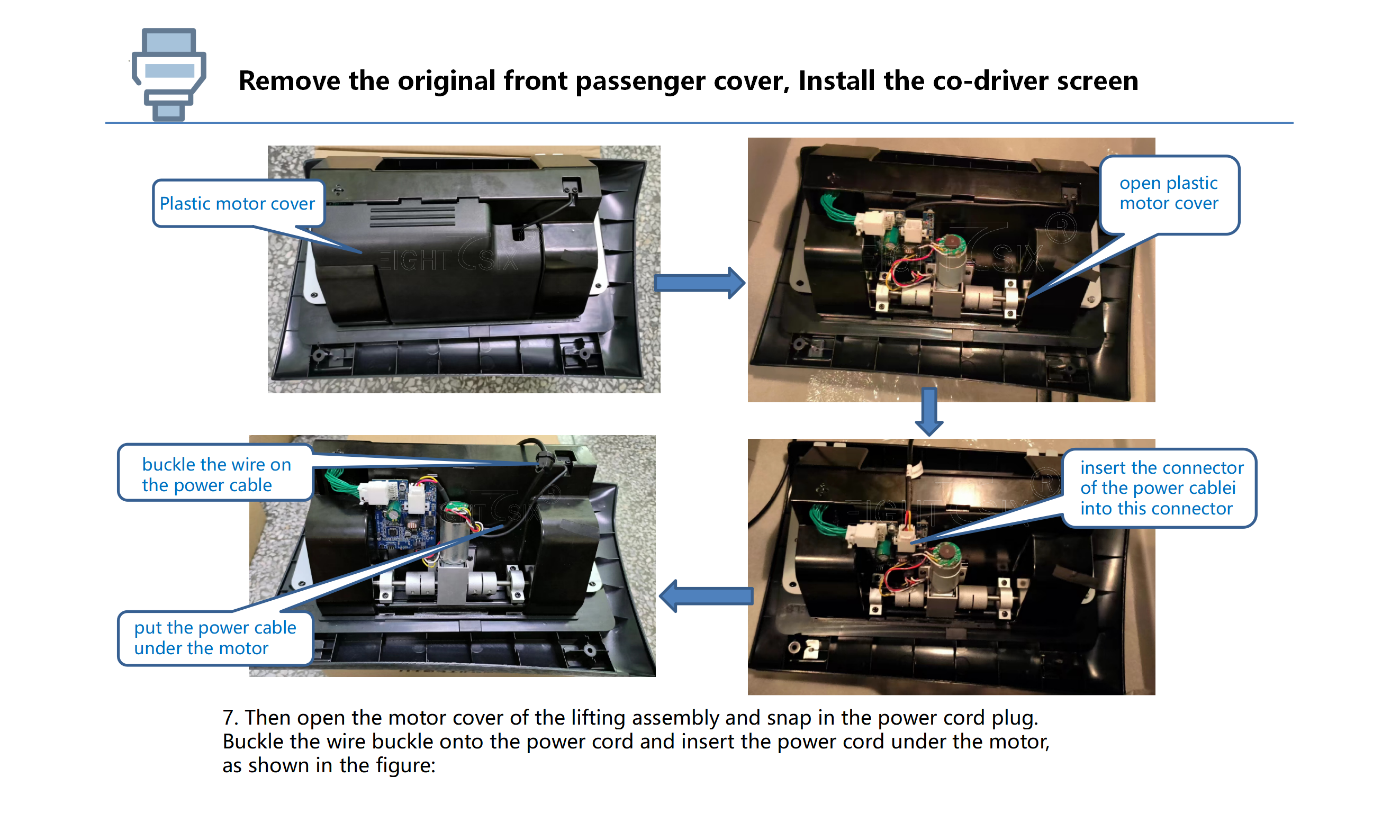 Remove the original front passenger cover, Install the co-driver screen

Plastic motor cover

EIGHT SIX

open plastic motor cover

EIGHT SIX

buckle the wire on the power cable

put the power cable under the motor

insert the connector of the power cablei into this connector

7. Then open the motor cover of the lifting assembly and snap in the power cord plug. Buckle the wire buckle onto the power cord and insert the power cord under the motor, as shown in the figure: