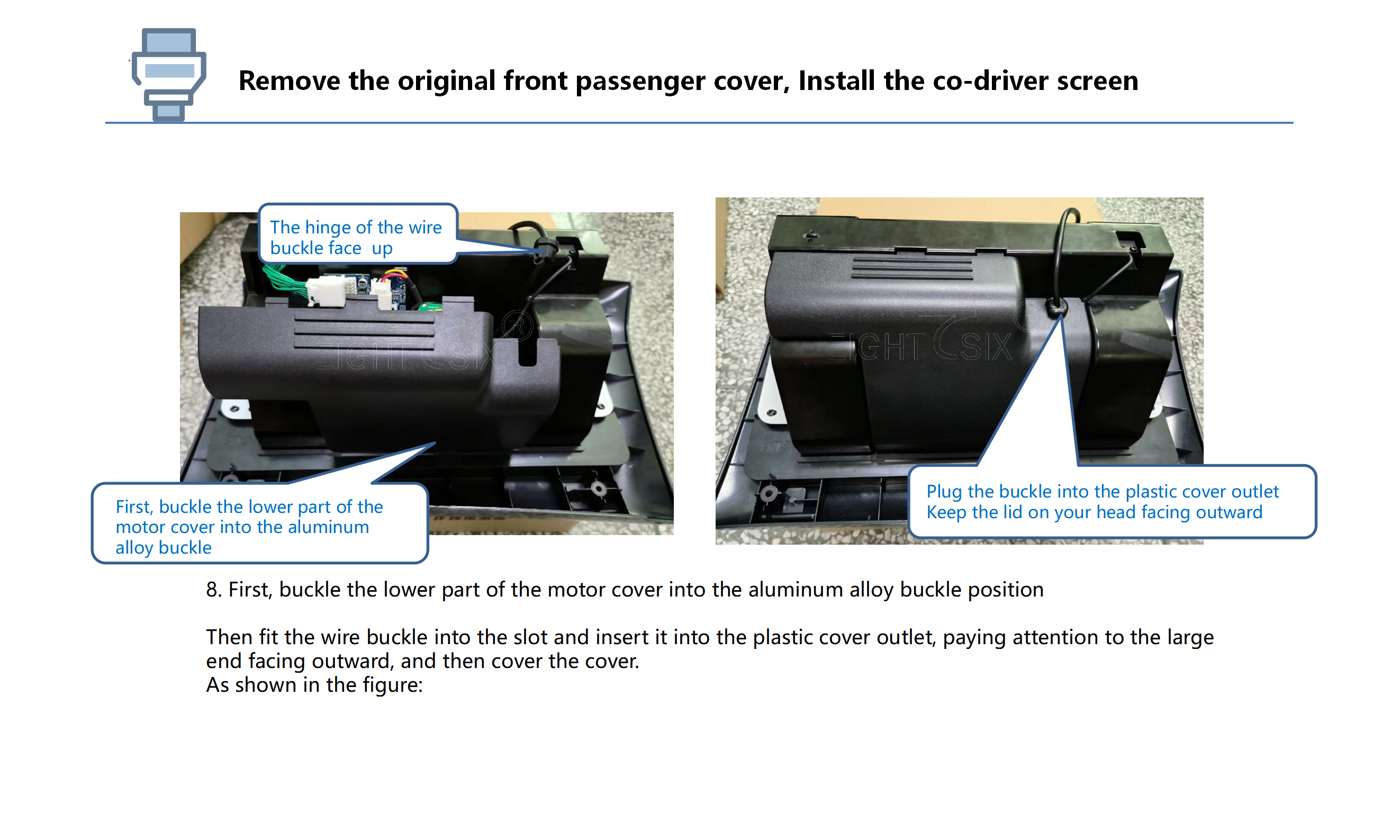 Remove the original front passenger cover, Install the co-driver screen

The hinge of the wire buckle face up

EIGHT SIX

First, buckle the lower part of the motor cover into the aluminum alloy buckle

EIGHT SIX

Plug the buckle into the plastic cover outlet
Keep the lid on your head facing outward

8. First, buckle the lower part of the motor cover into the aluminum alloy buckle position

Then fit the wire buckle into the slot and insert it into the plastic cover outlet, paying attention to the large end facing outward, and then cover the cover.
As shown in the figure: