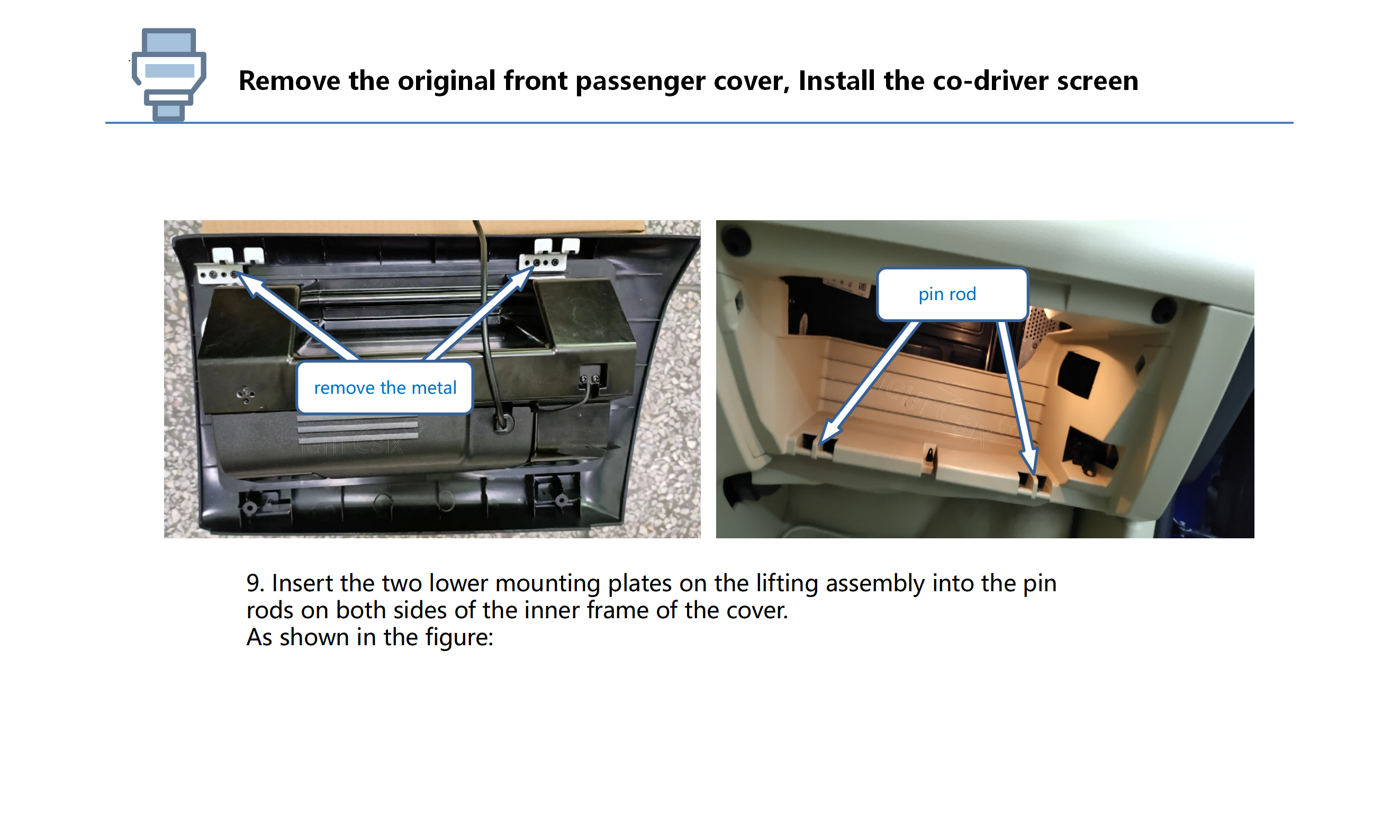 Remove the original front passenger cover, Install the co-driver screen

remove the metal

pin rod

9. Insert the two lower mounting plates on the lifting assembly into the pin rods on both sides of the inner frame of the cover.
As shown in the figure: